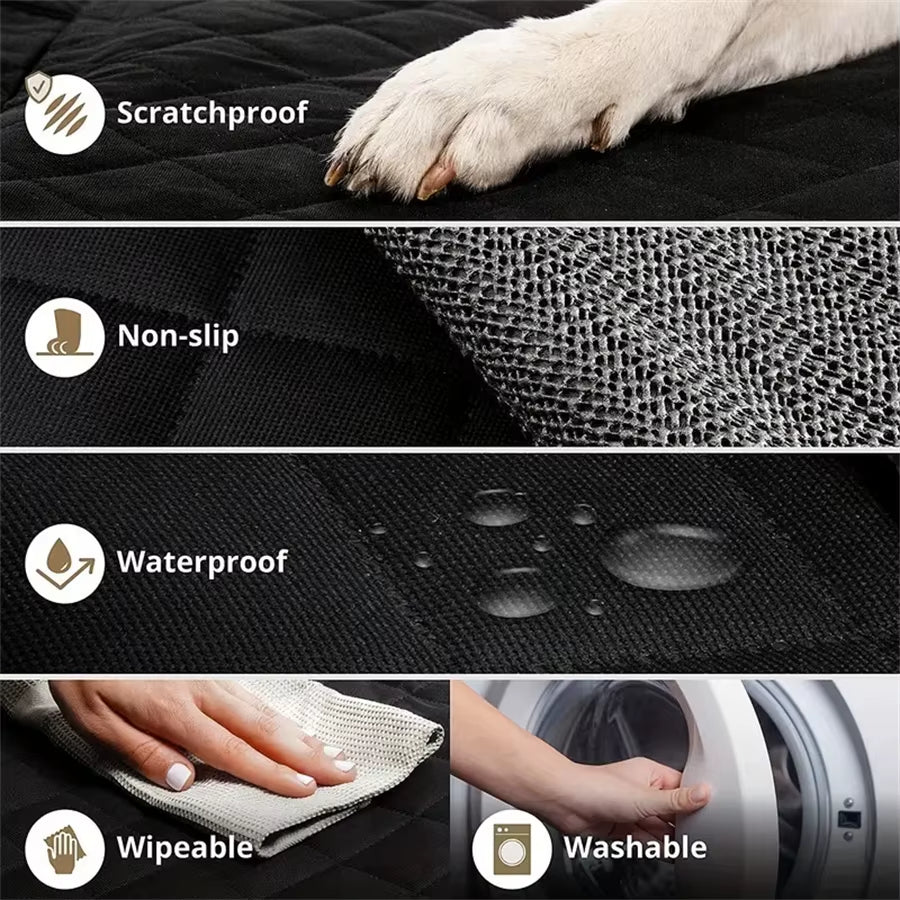 Scratchproof

Non-slip

Waterproof

Wipeable

Washable