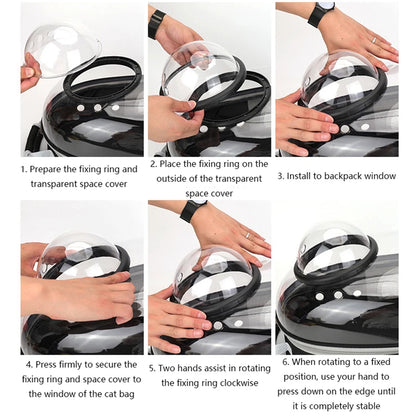 1. Prepare the fixing ring and transparent space cover

2. Place the fixing ring on the outside of the transparent space cover

3. Install to backpack window

4. Press firmly to secure the fixing ring and space cover to the window of the cat bag

5. Two hands assist in rotating the fixing ring clockwise

6. When rotating to a fixed position, use your hand to press down on the edge until it is completely stable